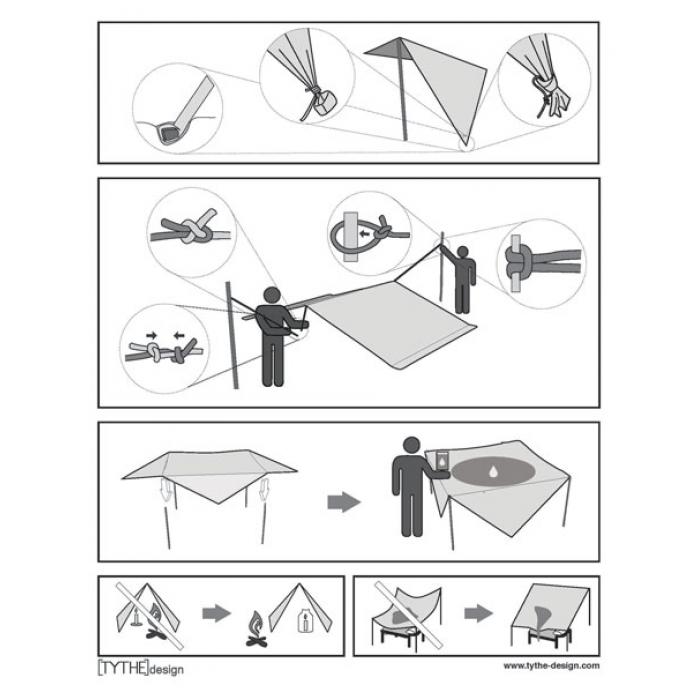 [TYTHE]design

www.tythe-design.com